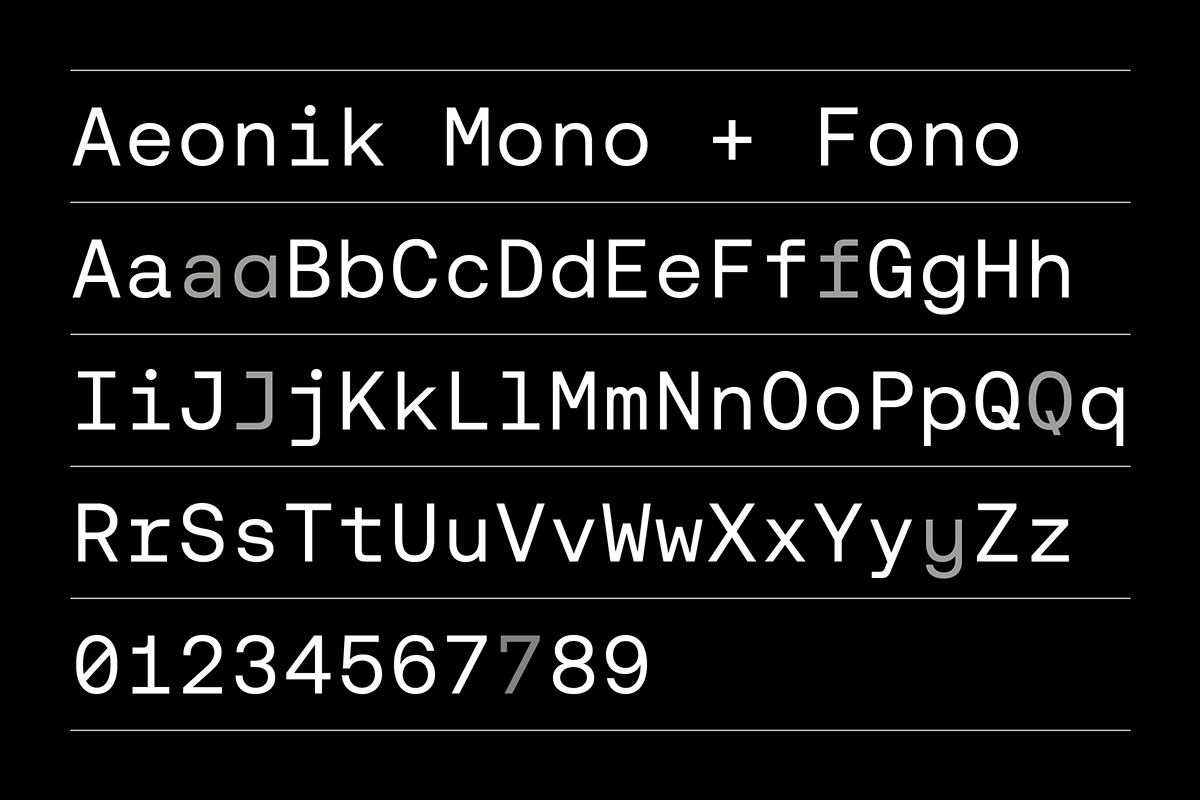 Aeonik Mono + Fono

AaaaBbCcDdEeFffGgHh

IiJJjKkLlMmNnOoPpQQq

RrSsTtUuVvWwXxYyyZz

01234567789